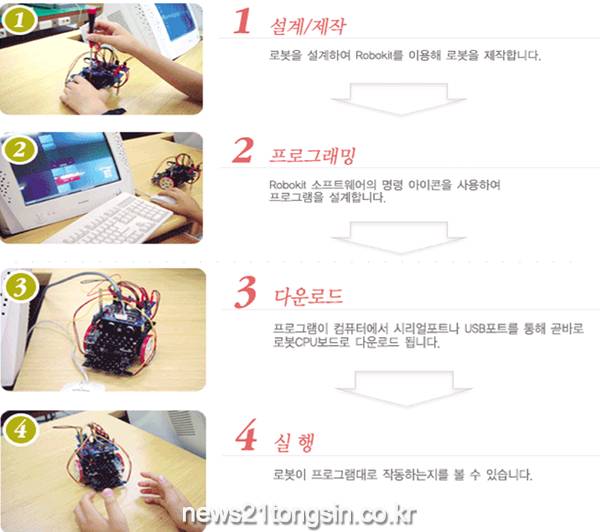 1

1 설계/제작

로봇을 설계하여 Robokit를 이용해 로봇을 제작합니다.

2

2 프로그래밍

Robokit 소프트웨어의 명령 아이콘을 사용하여 프로그램을 설계합니다.

3

3 다운로드

프로그램이 컴퓨터에서 시리얼포트나 USB포트를 통해 곧바로 로봇CPU보드로 다운로드 됩니다.

4

4 실 행

로봇이 프로그램대로 작동하는지를 볼 수 있습니다.

news21tongsin.co.kr